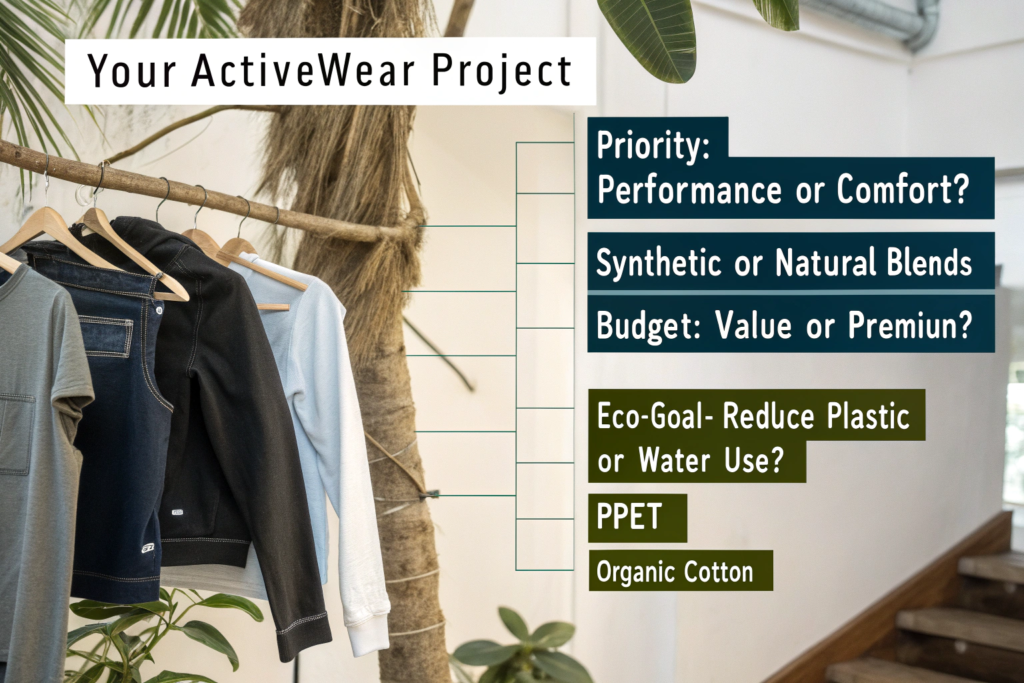 Your ActiveWear Project

Priority: Performance or Comfort?

Synthetic or Natural Blends

Budget: Value or Premiun?

Eco-Goal- Reduce Plastic or Water Use?

PPET

Organic Cotton