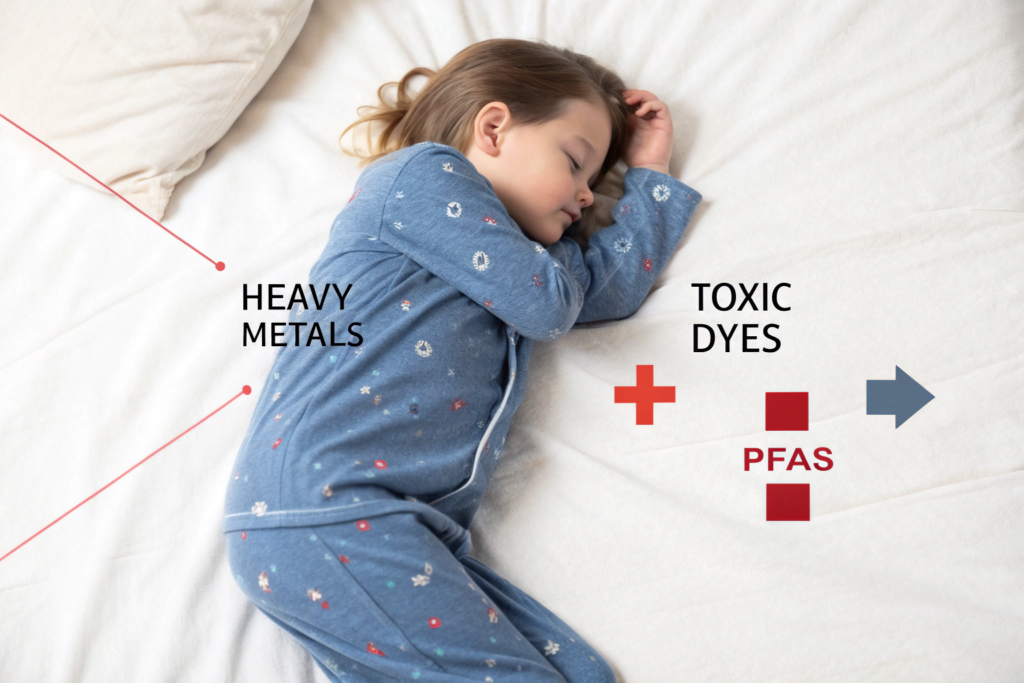 HEAVY METALS

TOXIC DYES

PFAS