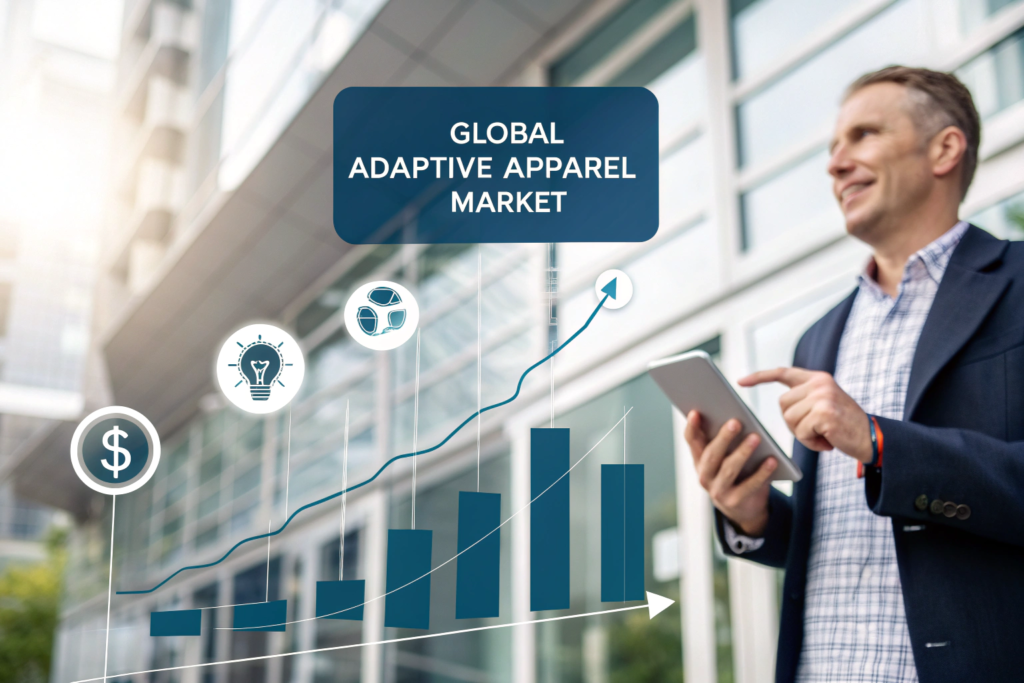 GLOBAL ADAPTIVE APPAREL MARKET

$