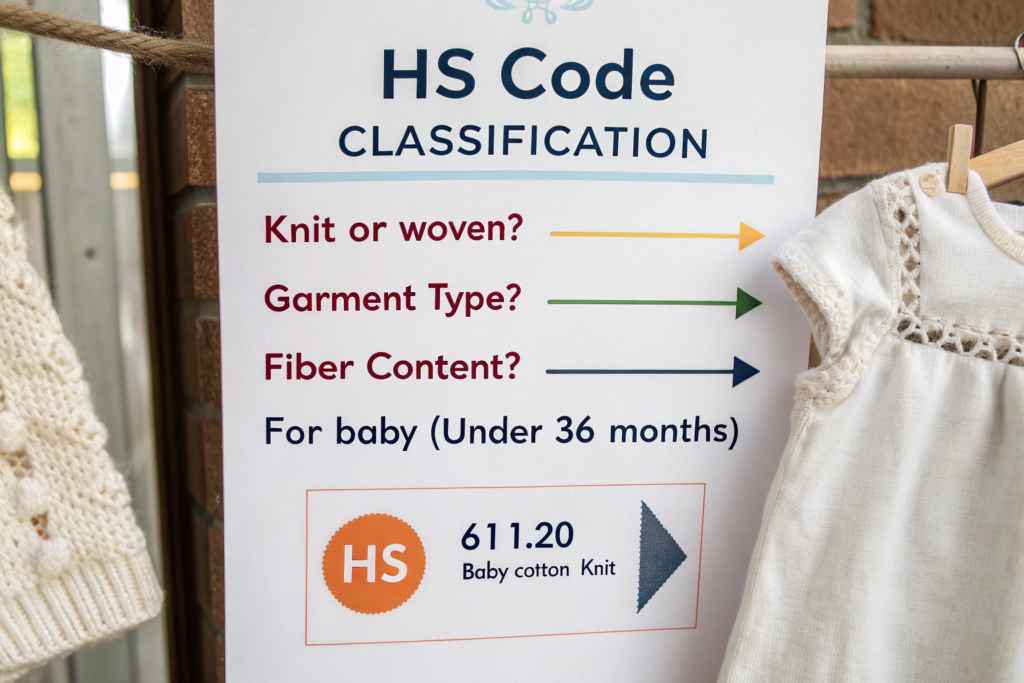 HS Code
CLASSIFICATION

Knit or woven?

Garment Type?

Fiber Content?

For baby (Under 36 months)

HS

611.20
Baby cotton Knit