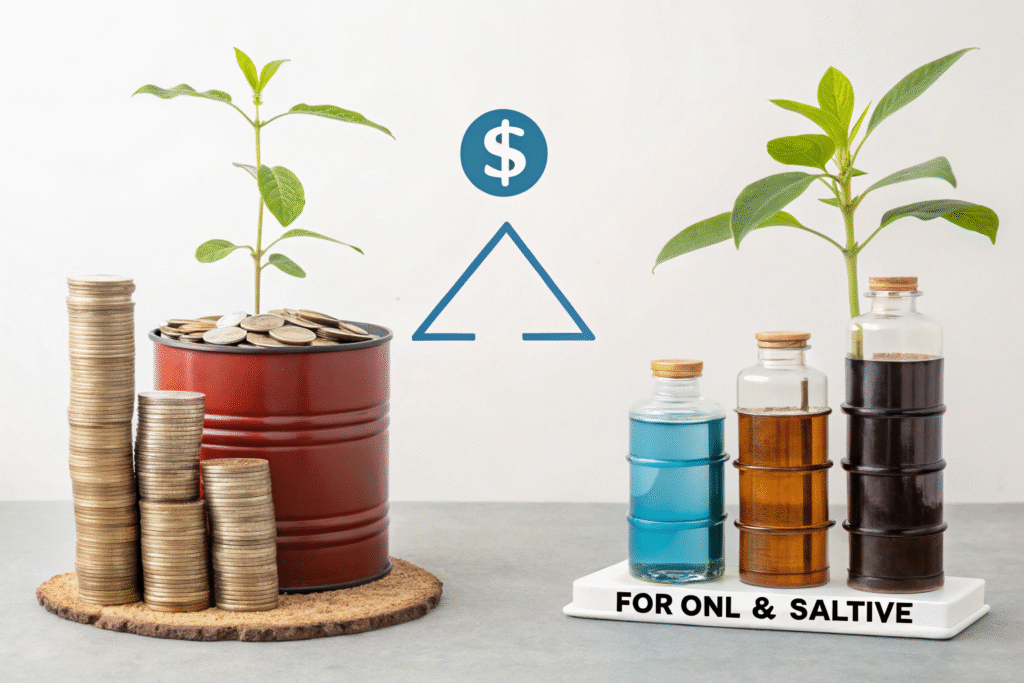 $

FOR ONL & SALTIVE