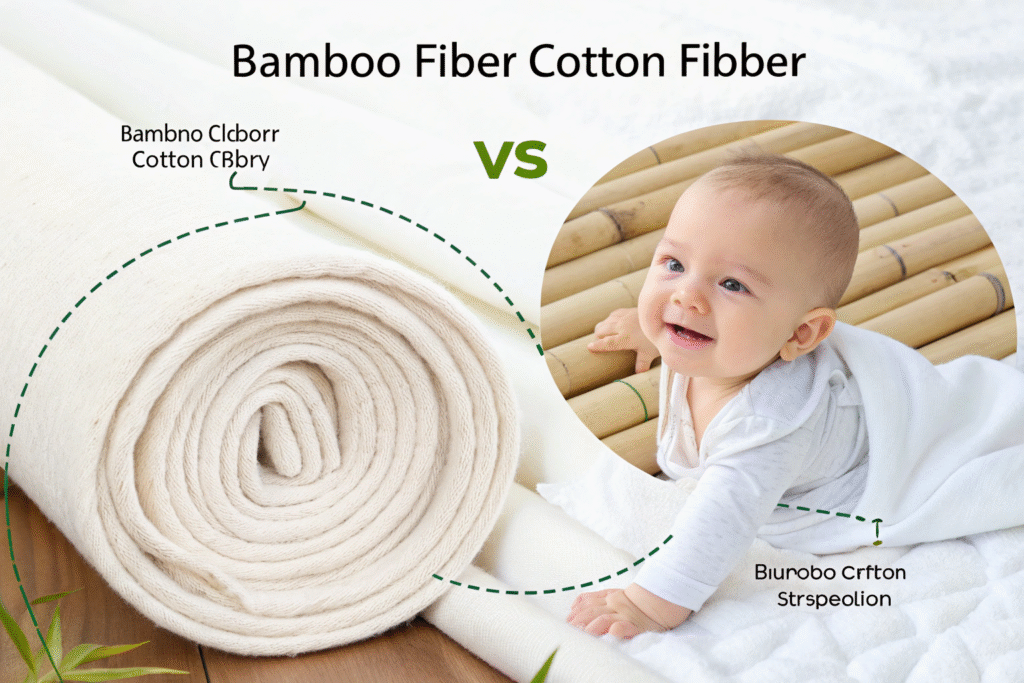 Bamboo Fiber Cotton Fibber

Bambno Clcborr
Cotton CBbry

VS

Biurobo Crfton
Strspeolion